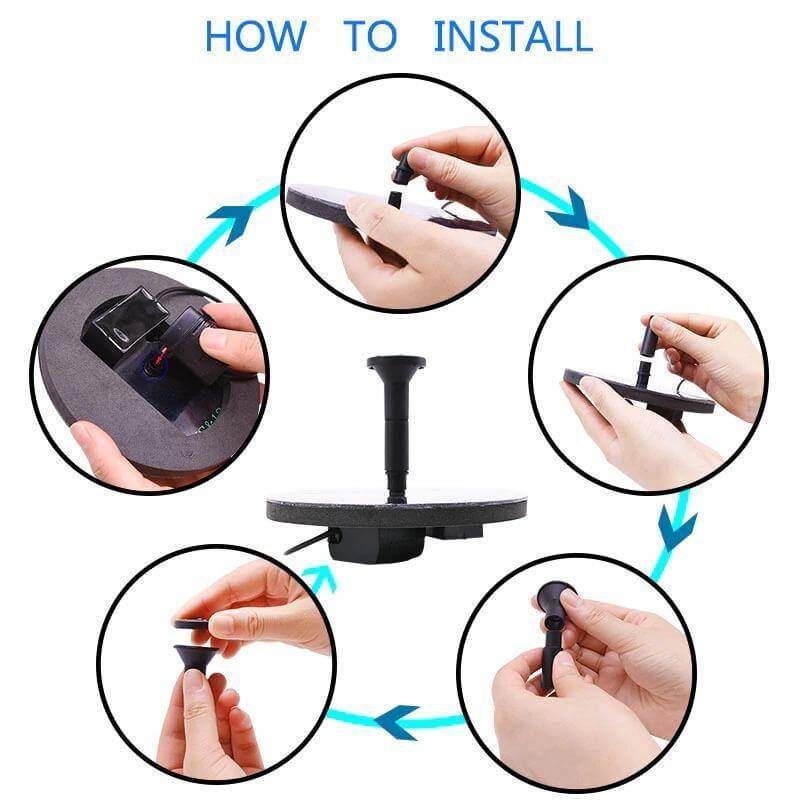 HOW TO INSTALL